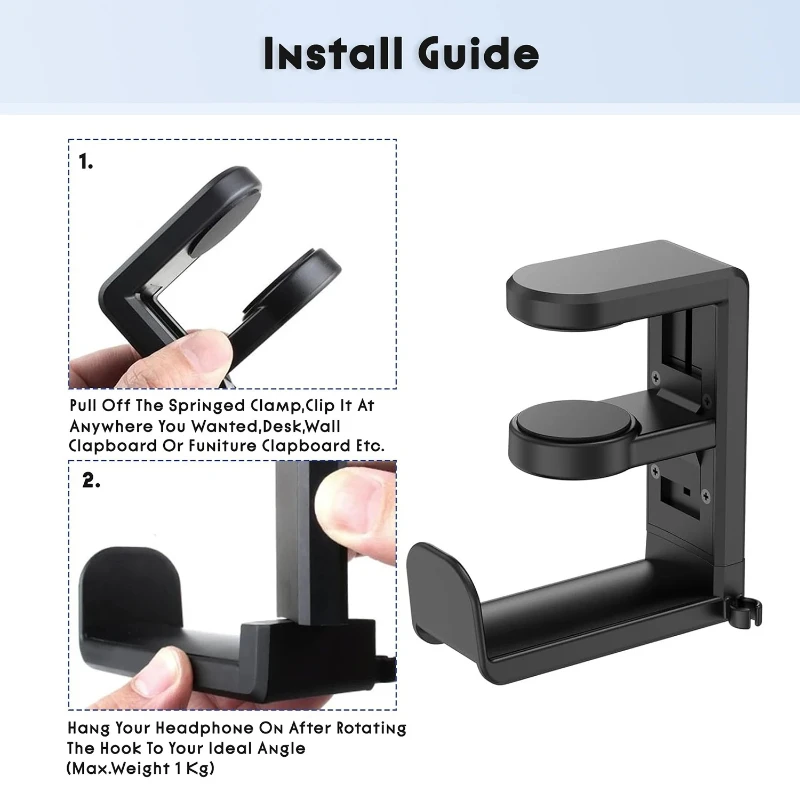 Install Guide

1.

Pull Off The Springed Clamp,Clip It At Anywhere You Wanted,Desk,Wall Clapboard Or Funiture Clapboard Etc.

2.

Hang Your Headphone On After Rotating The Hook To Your Ideal Angle (Max.Weight 1 Kg)